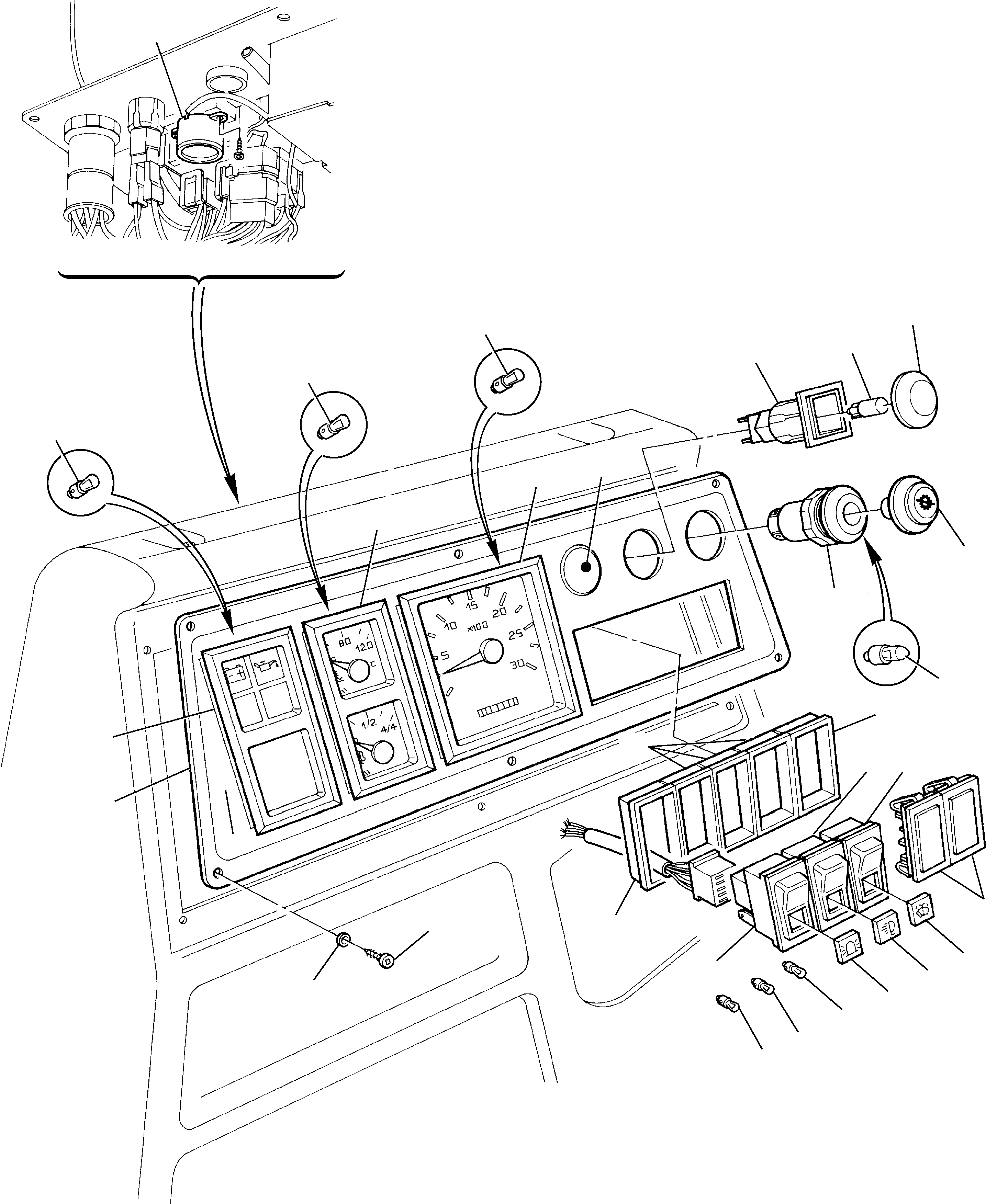 80
120
C
1/2
4/4
5
10
15
20
25
30
x100