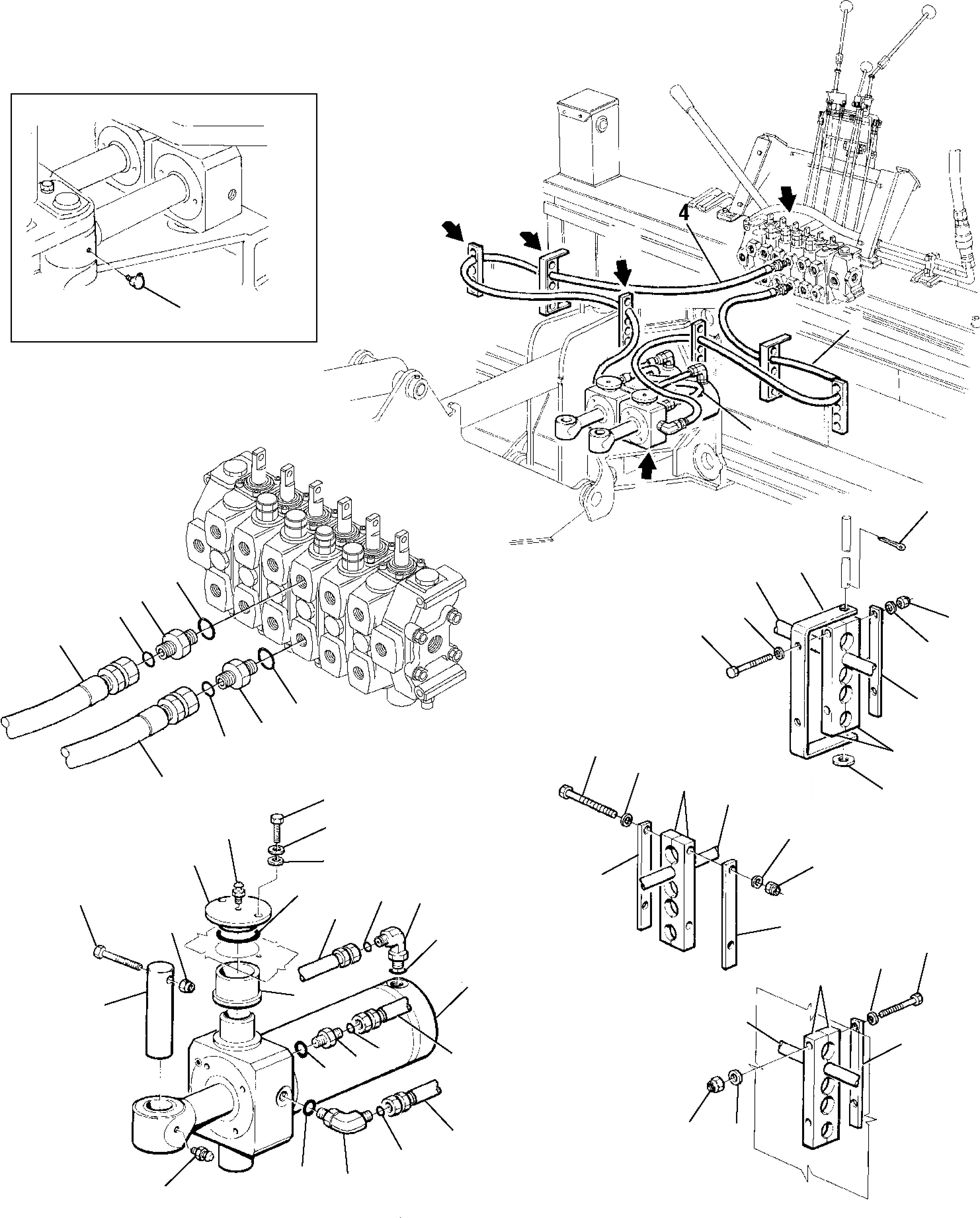 4