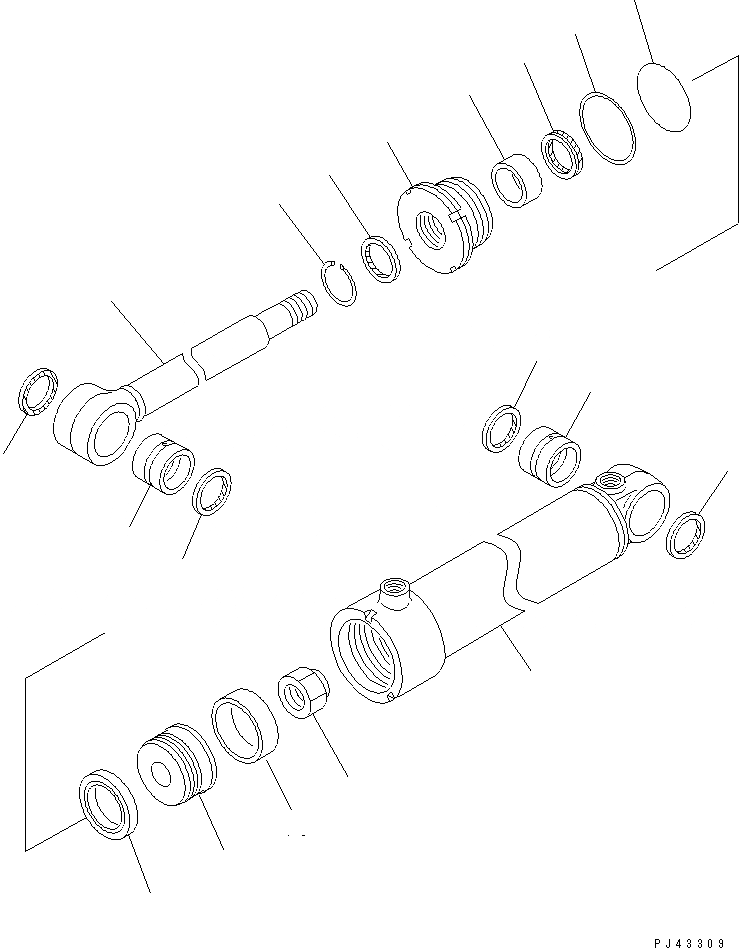 PJ43309