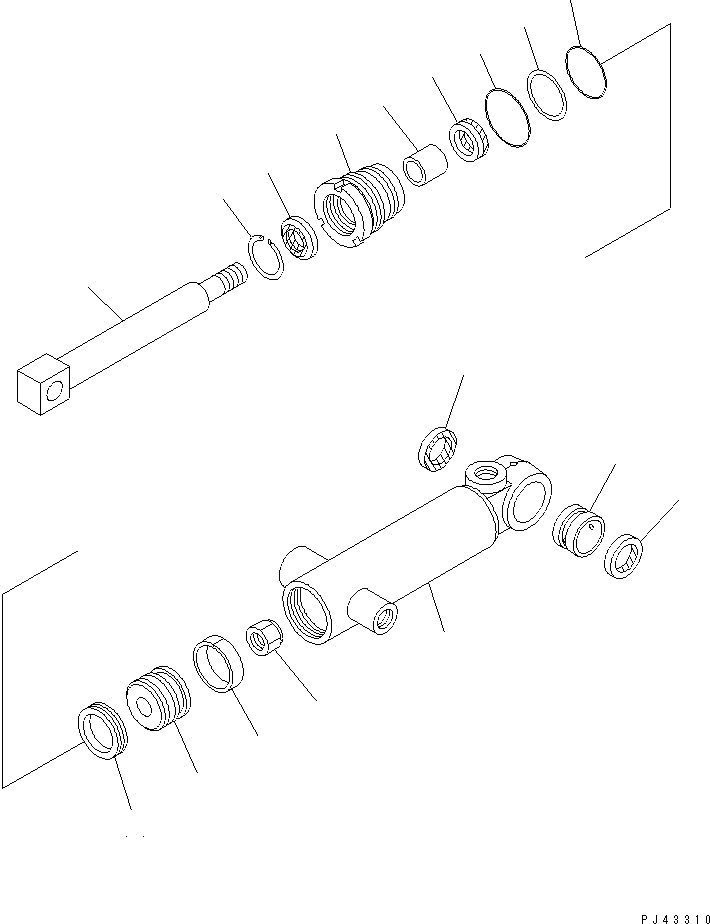 PJ43310