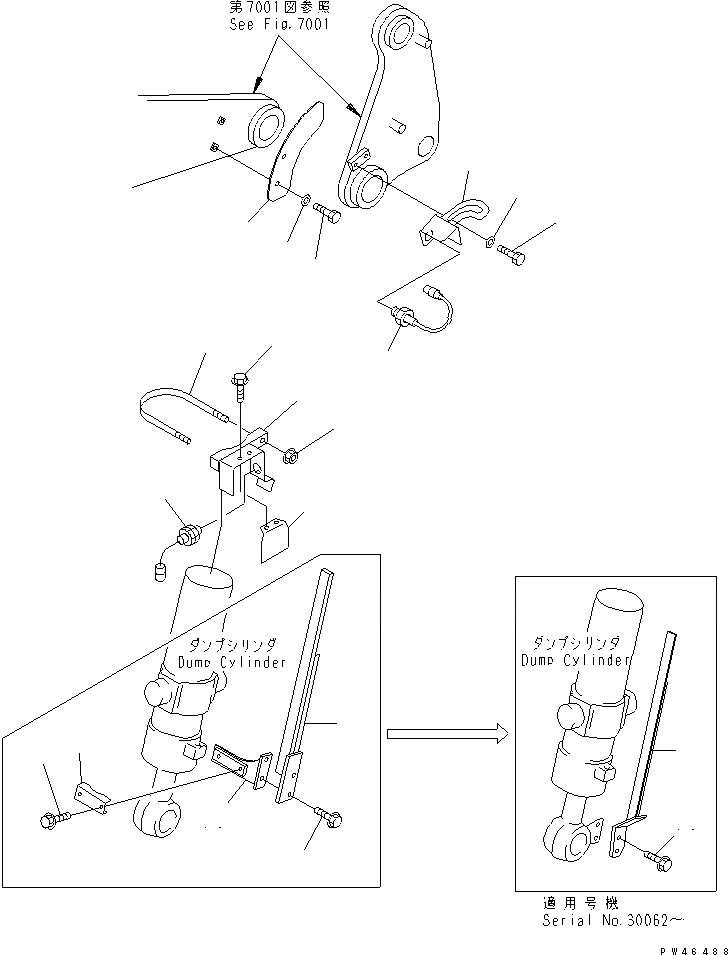 第7001図参照
See Fig.7001

ダンプシリンダ
Dump Cylinder

ダンプシリンダ
Dump Cylinder

適用号機
Serial No.30062～

PW46488