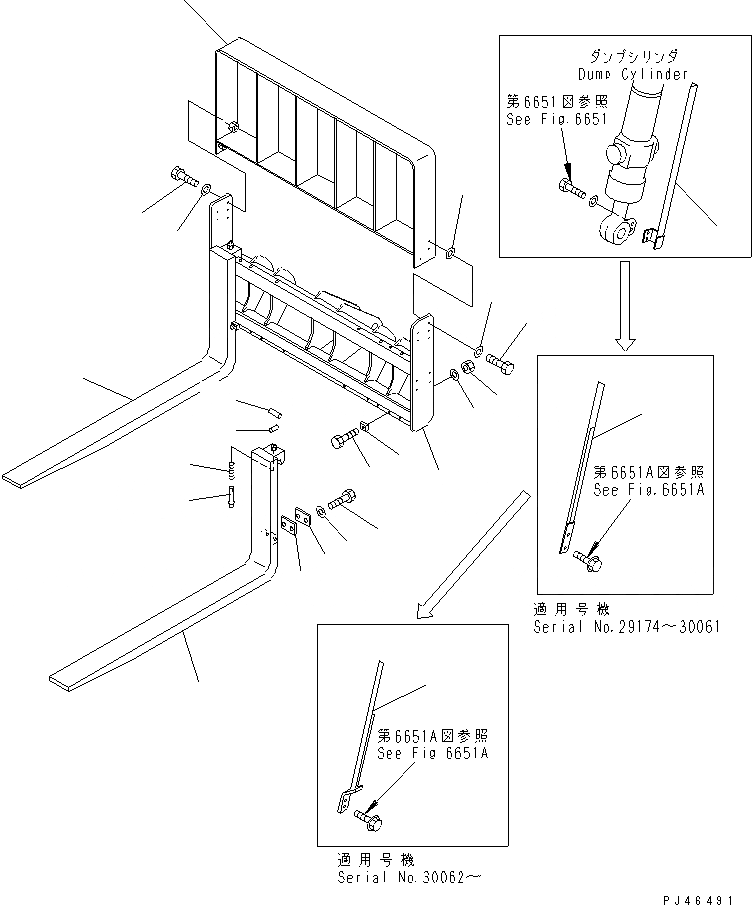 ダンプシリンダ
Dump Cylinder
第6651図参照
See Fig.6651

第6651A図参照
See Fig.6651A

適用号機
Serial No.29174～30061

第6651A図参照
See Fig 6651A

適用号機
Serial No.30062～

PJ46491