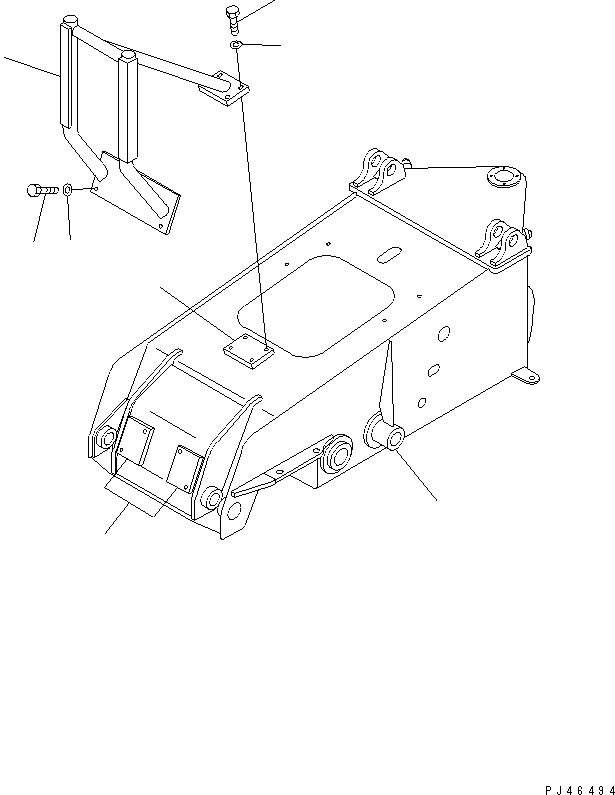 PJ46494