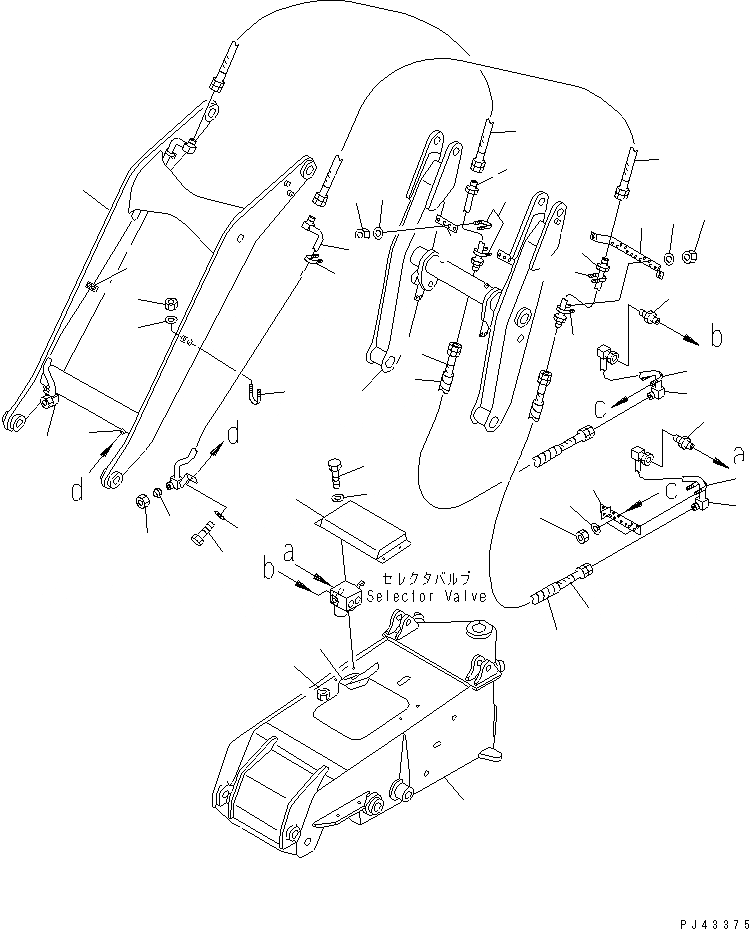 b
c
a
c
d
d
a
b
セレクタバルブ
Selector Valve
PJ43375