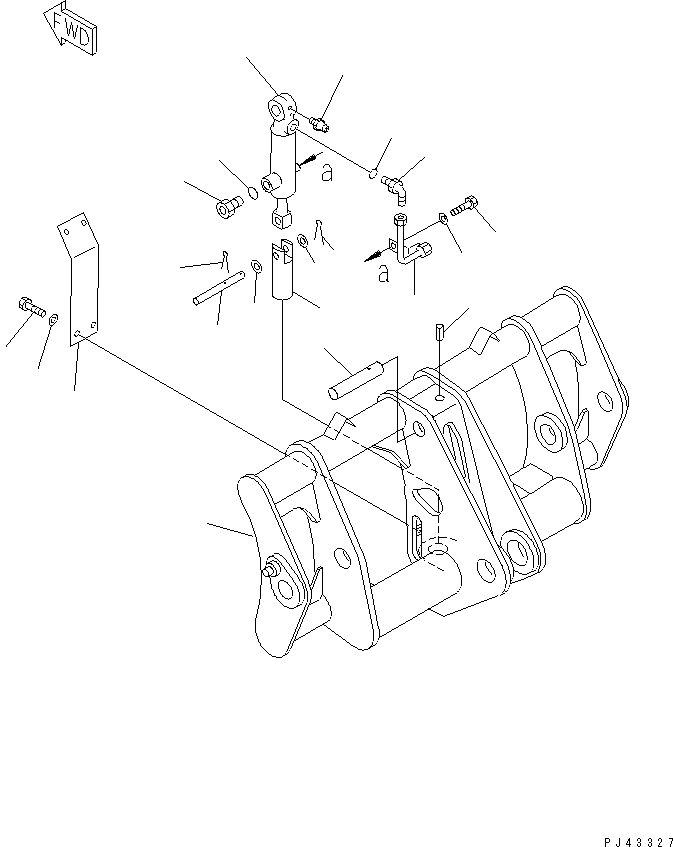 FWD

a

a

PJ43327