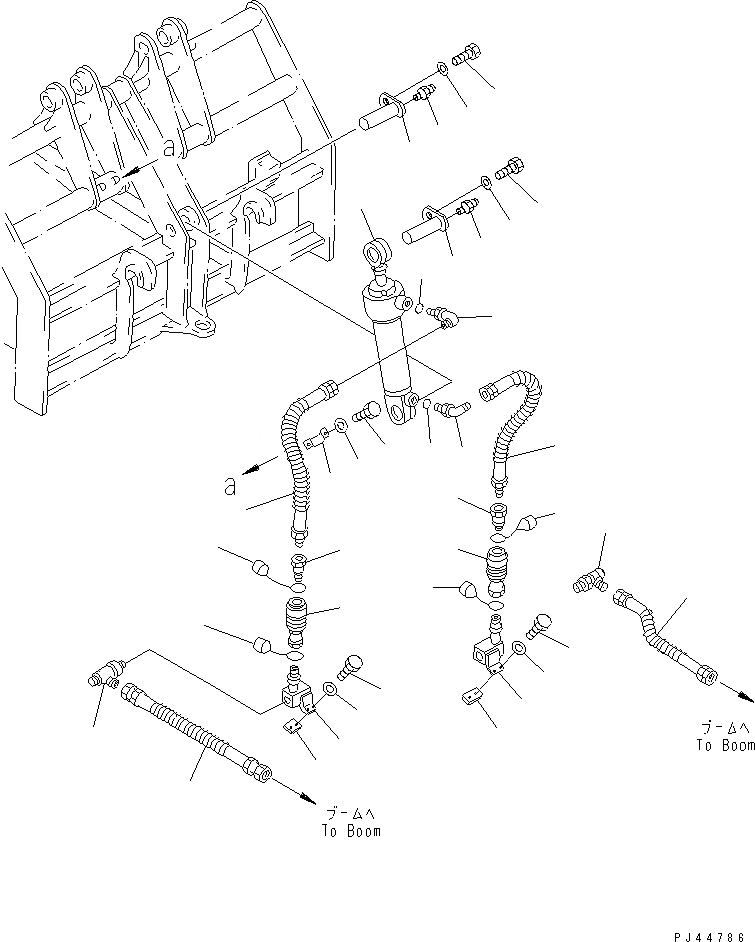 a

a

ブームへ
To Boom

ブームへ
To Boom

PJ44786