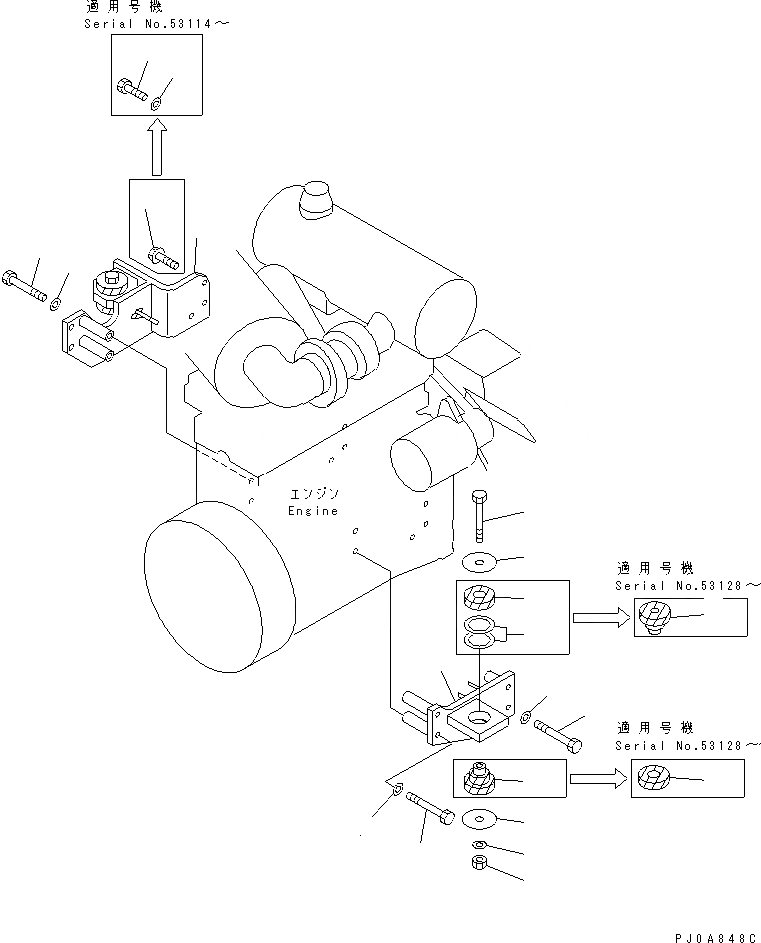 適用号機
Serial No.53114～

エンジン
Engine

適用号機
Serial No.53128～

適用号機
Serial No.53128～

PJ0A848C