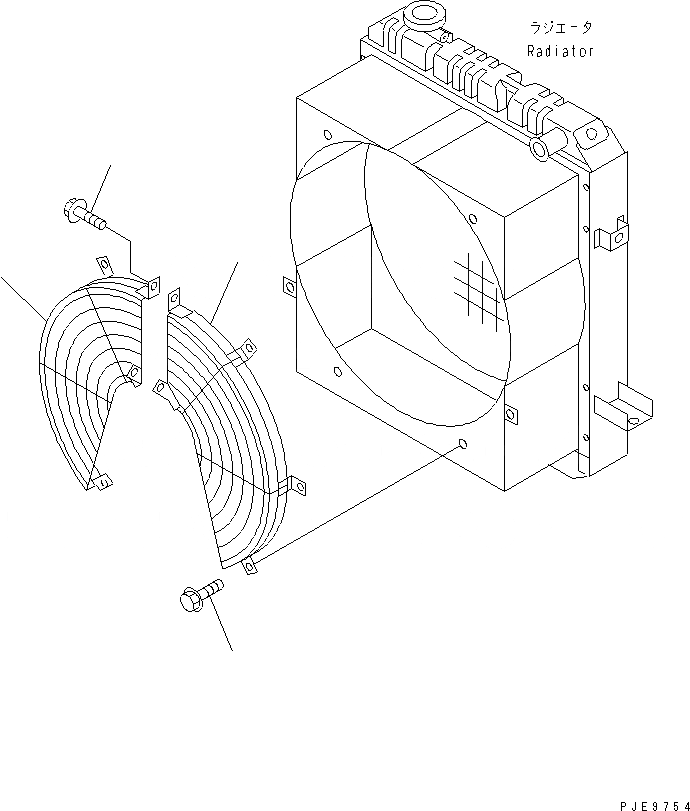 ラジエータ
Radiator

PJE9754