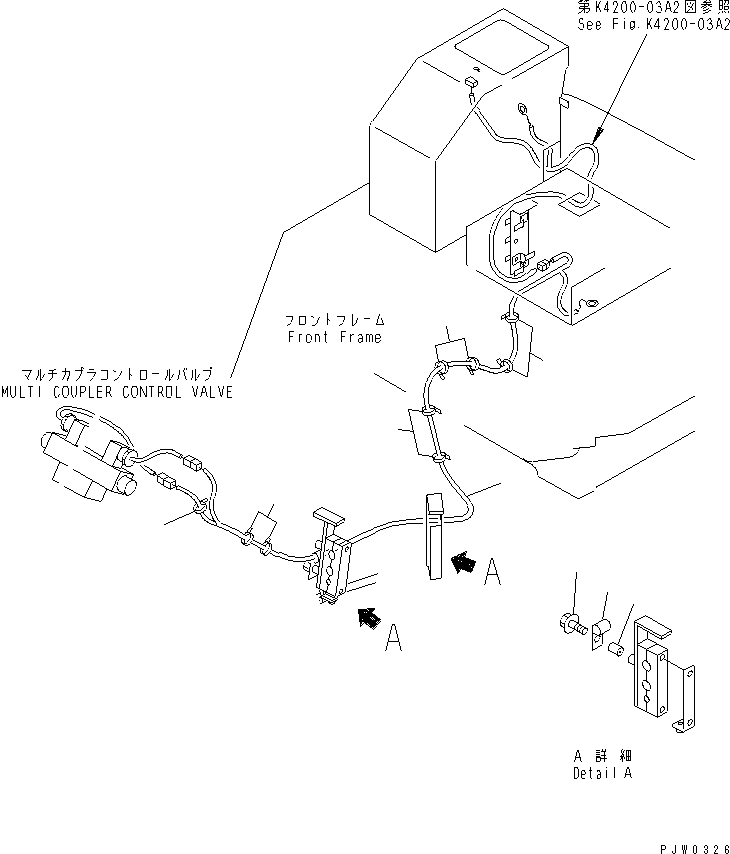 第K4200-03A2図参照
See Fig.K4200-03A2

フロントフレーム
Front Frame

マルチカプラコントロールバルブ
MULTI COUPLER CONTROL VALVE

A

A

A 詳 細
Detail A

PJW0326