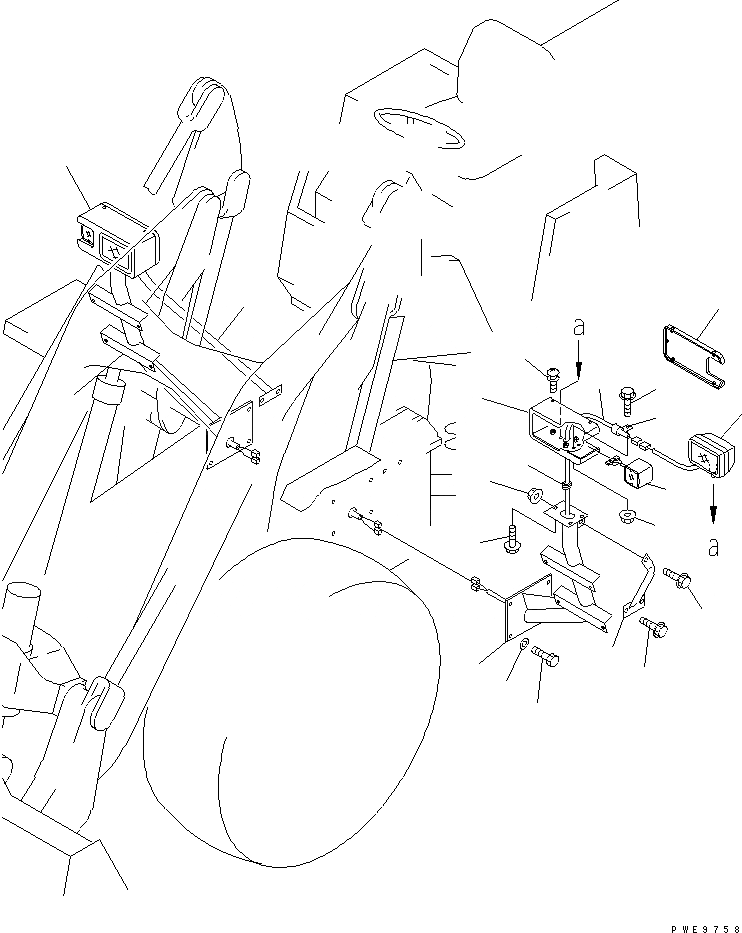 a
a
PWE9758