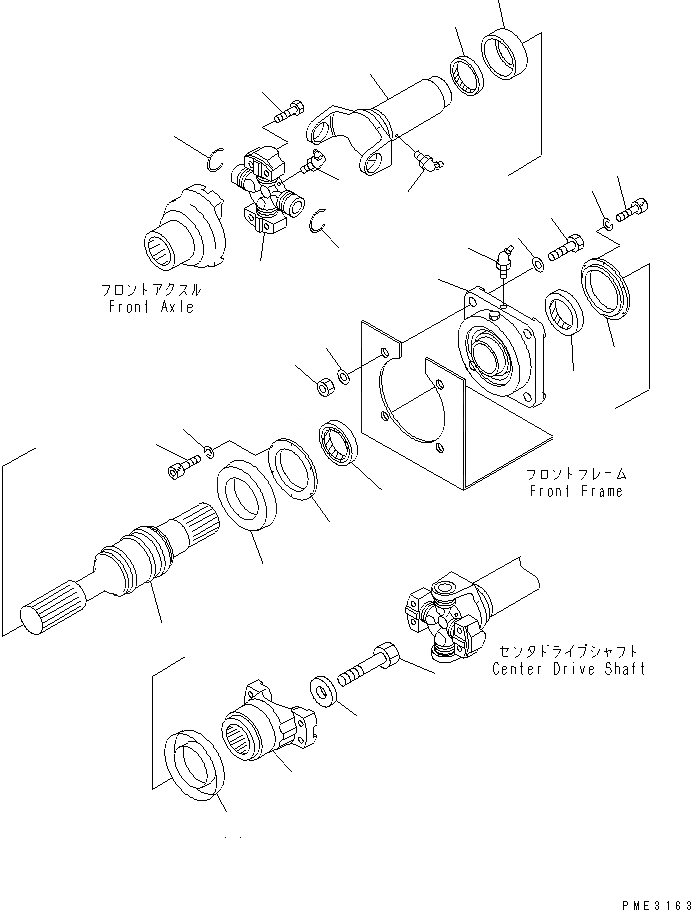 フロントアクスル
Front Axle

フロントフレーム
Front Frame

センタドライブシャフト
Center Drive Shaft

PME3163