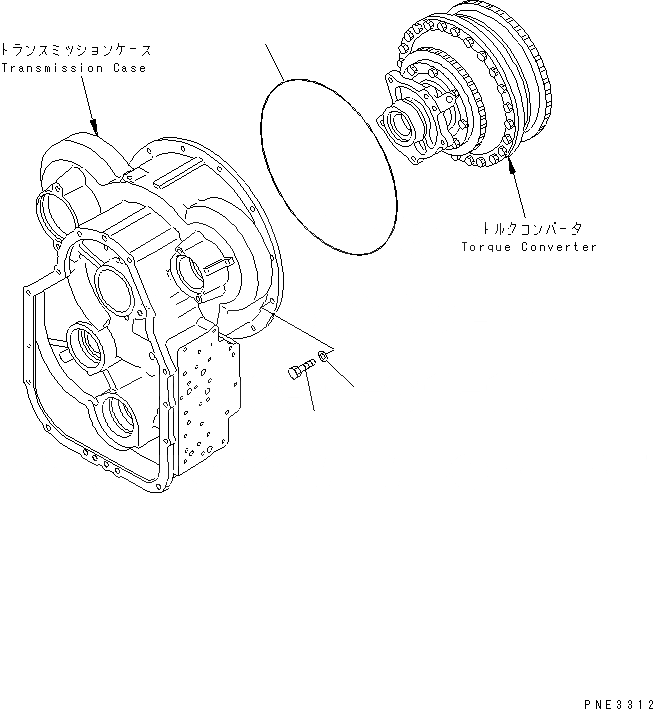 トランスミッションケース
Transmission Case

トルクコンバータ
Torque Converter

PNE3312