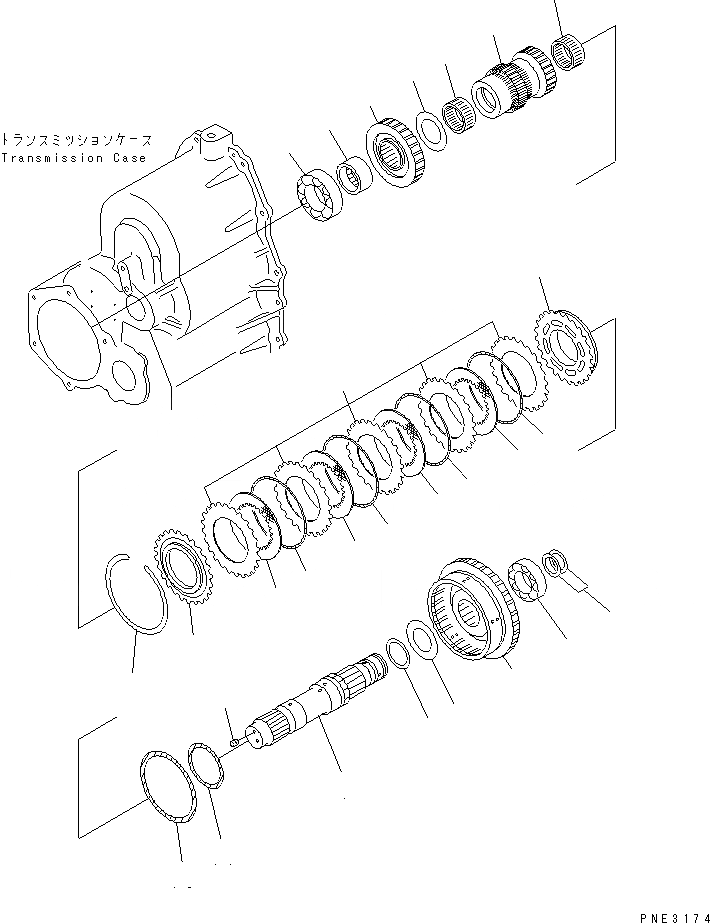 トランスミッションケース
Transmission Case

PNE3174