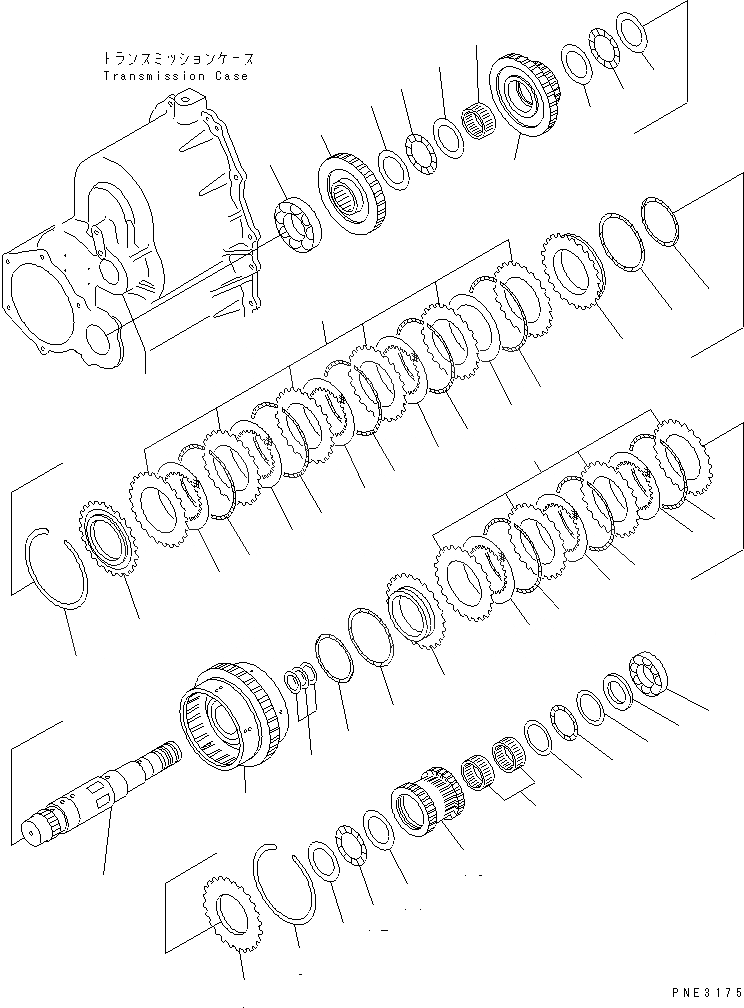 トランスミッションケース
Transmission Case

PNE3175