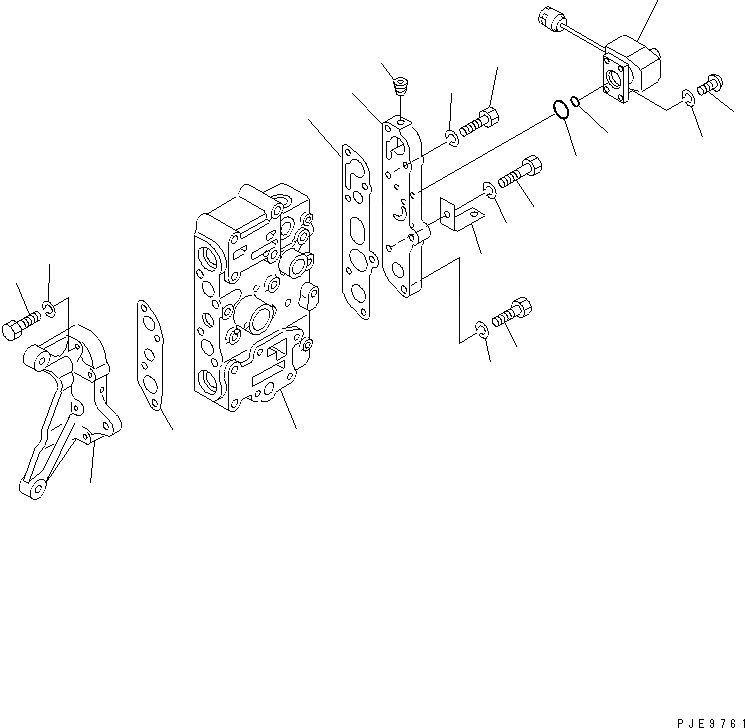 PJE9761