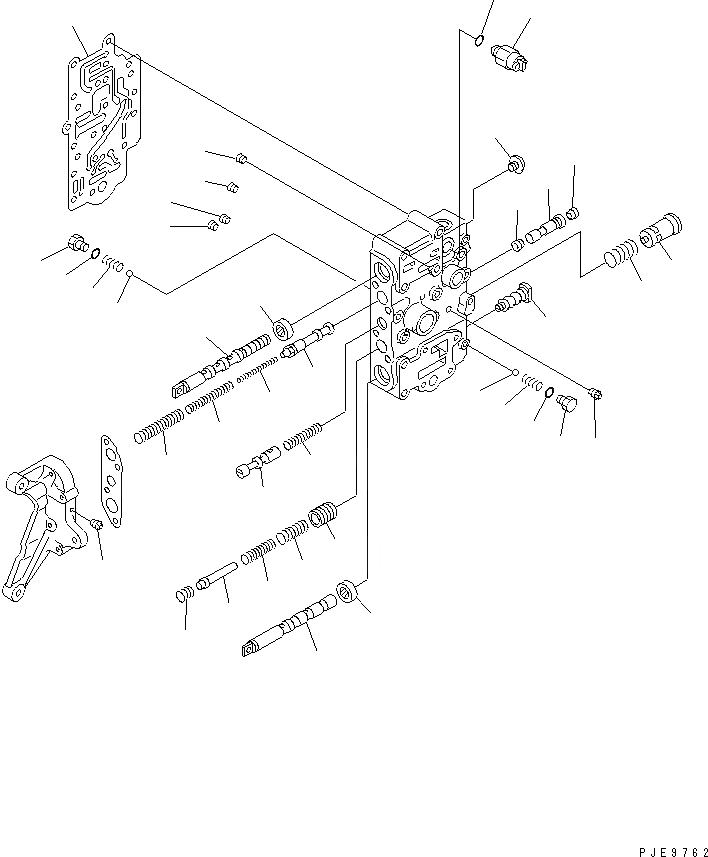 PJE9762