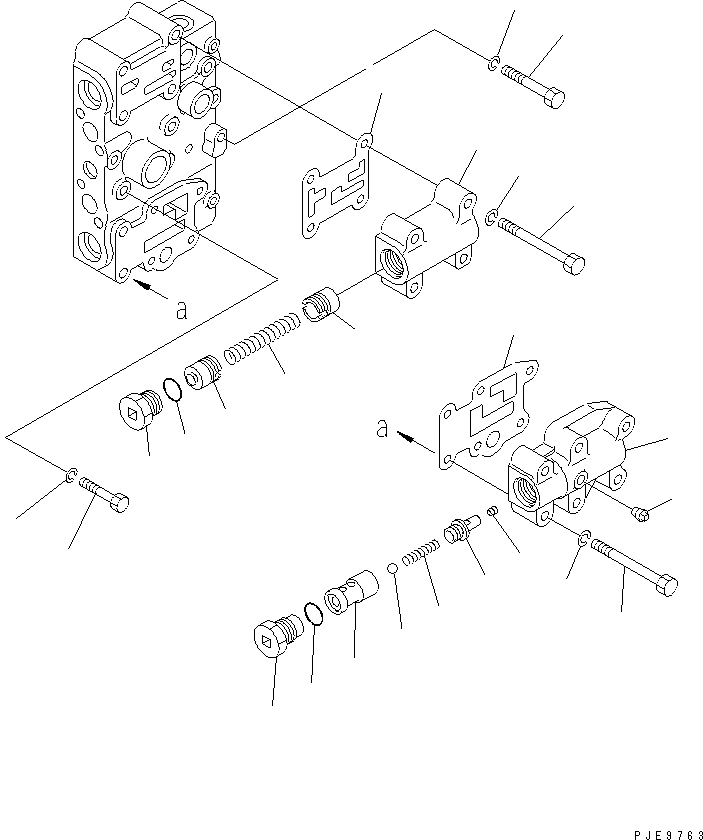 a

a

PJE9763