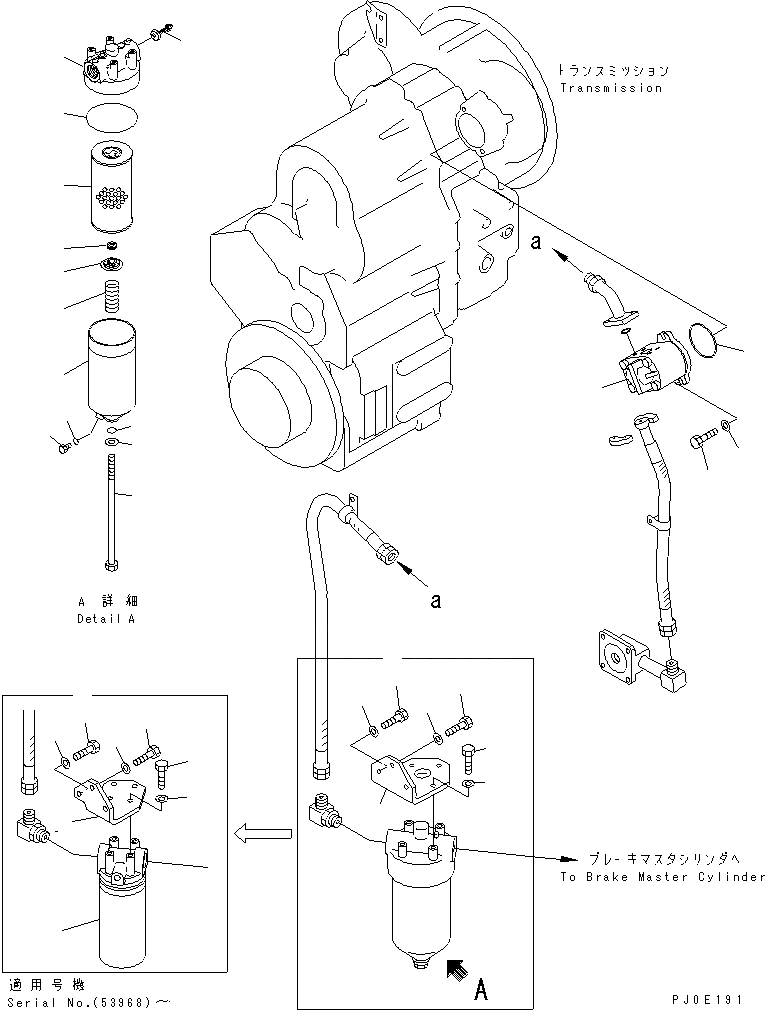 トランスミッション
Transmission

a

a

A 詳細
Detail A

ブレーキマスタシリンダへ
To Brake Master Cylinder

A

適用号機
Serial No.(53968)～

PJ0E191