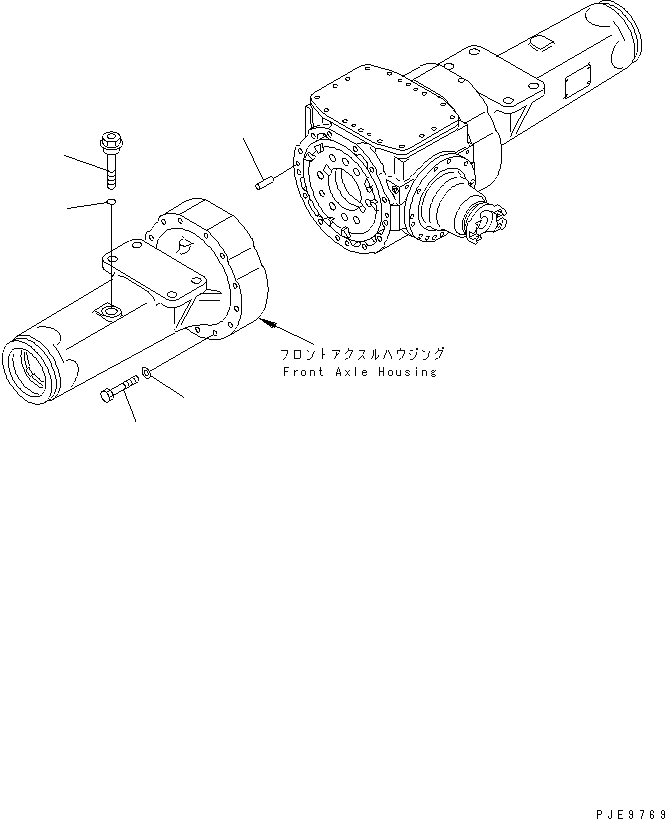 フロントアクスルハウジング
Front Axle Housing

PJE9769