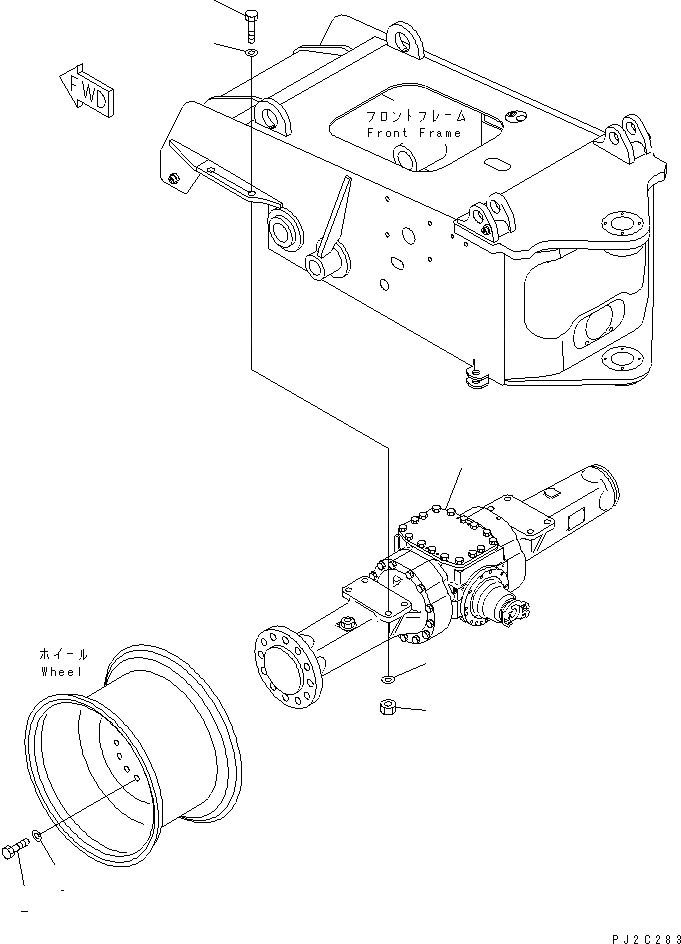 FWD

フロントフレーム
Front Frame

ホイール
Wheel

PJ2C283