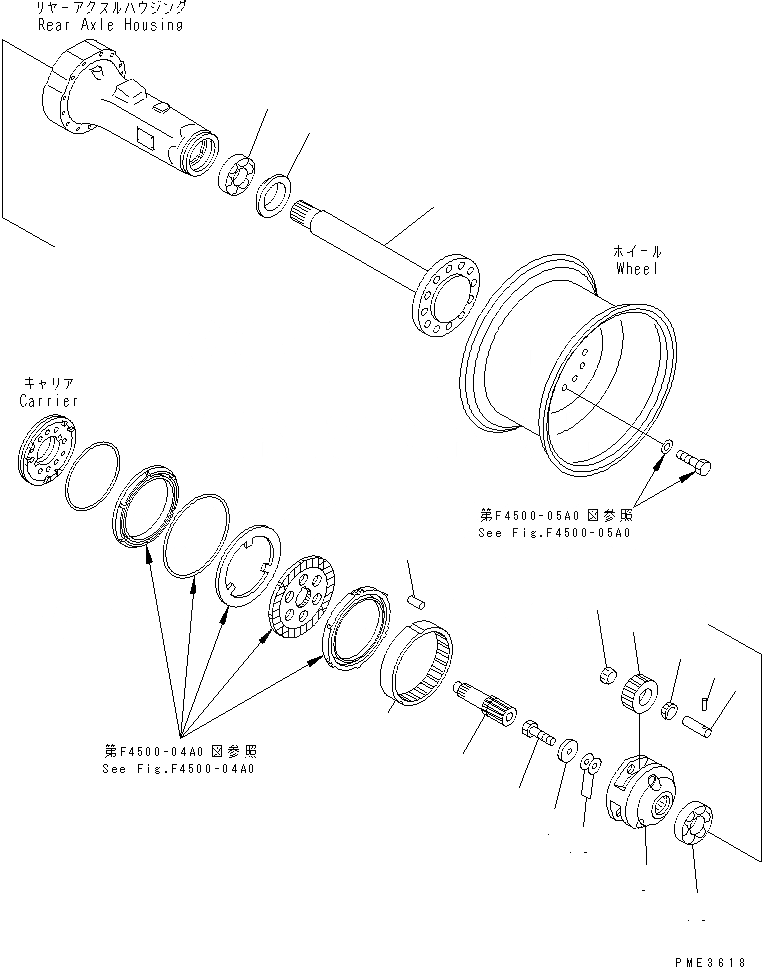 リヤーアクスルハウジング
Rear Axle Housing

ホイール
Wheel

キャリア
Carrier

第F4500-05A0 図参照
See Fig.F4500-05A0

第F4500-04A0 図参照
See Fig.F4500-04A0

PME3618