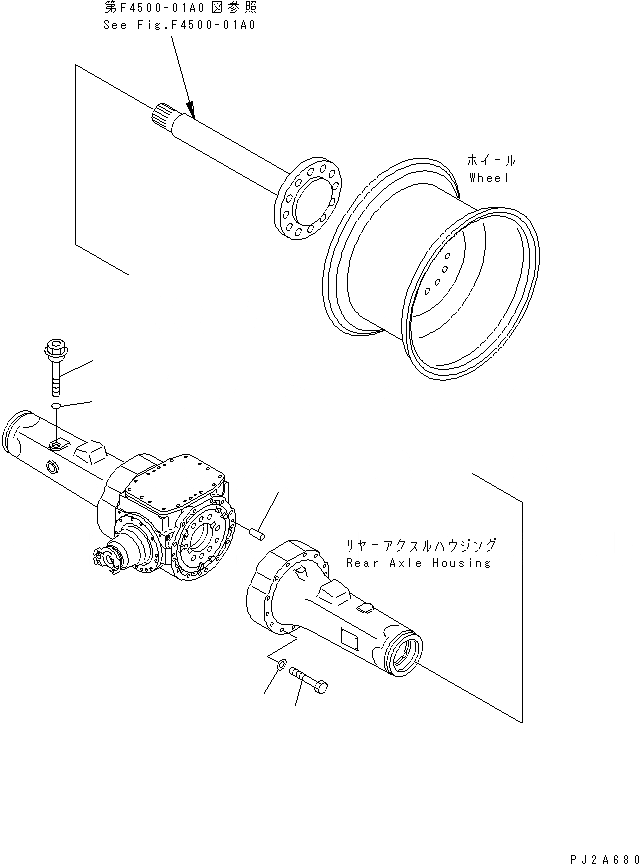 第F4500-01A0図参照
See Fig.F4500-01A0

ホイール
Wheel

リヤーアクスルハウジング
Rear Axle Housing

PJ2A680