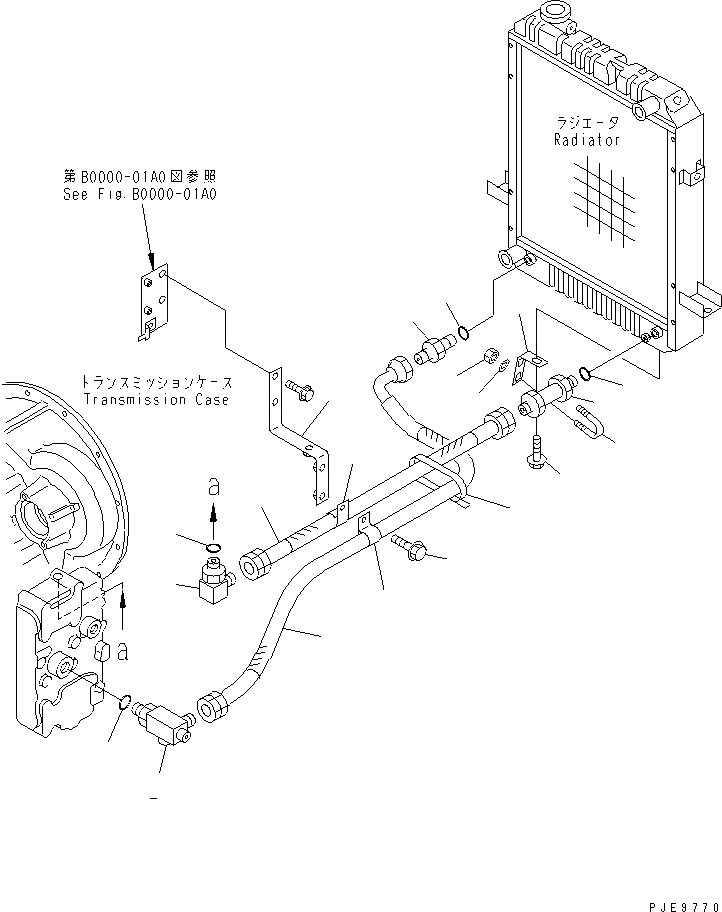 ラジエータ
Radiator

第B0000-01A0図参照
See Fig.B0000-01A0

トランスミッションケース
Transmission Case

a

a

PJE9770