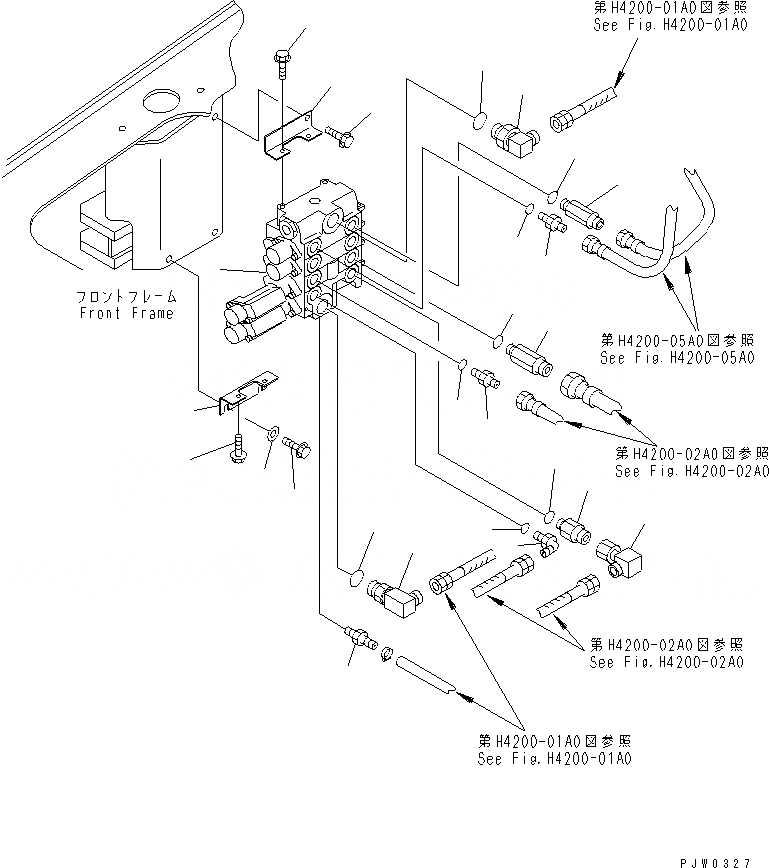 第H4200-01A0図参照
See Fig.H4200-01A0

フロントフレーム
Front Frame

第H4200-05A0図参照
See Fig.H4200-05A0

第H4200-02A0図参照
See Fig.H4200-02A0

第H4200-02A0図参照
See Fig.H4200-02A0

第H4200-01A0図参照
See Fig.H4200-01A0

PJW0327