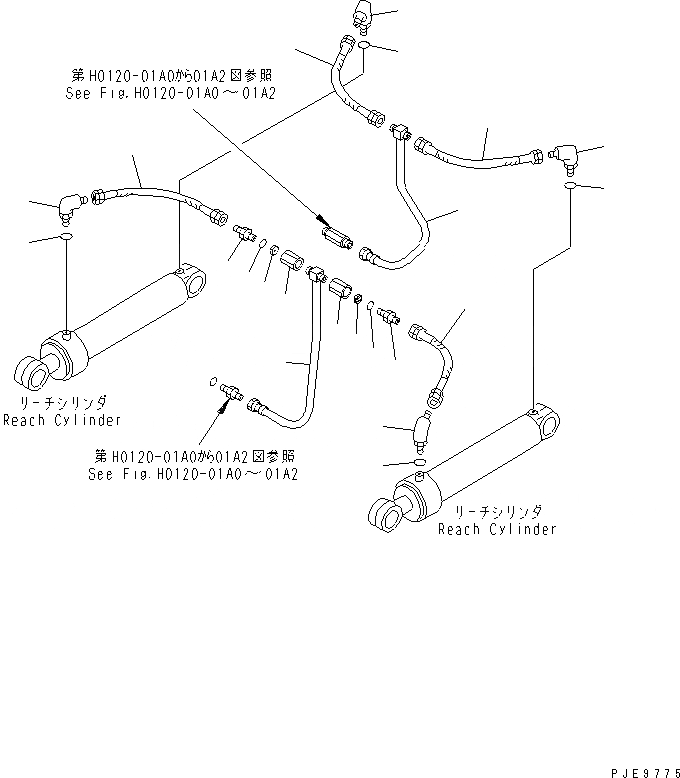 第H0120-01A0から01A2図参照
See Fig.H0120-01A0～01A2

リーチシリンダ
Reach Cylinder

第H0120-01A0から01A2図参照
See Fig.H0120-01A0～01A2

リーチシリンダ
Reach Cylinder

PJE9775