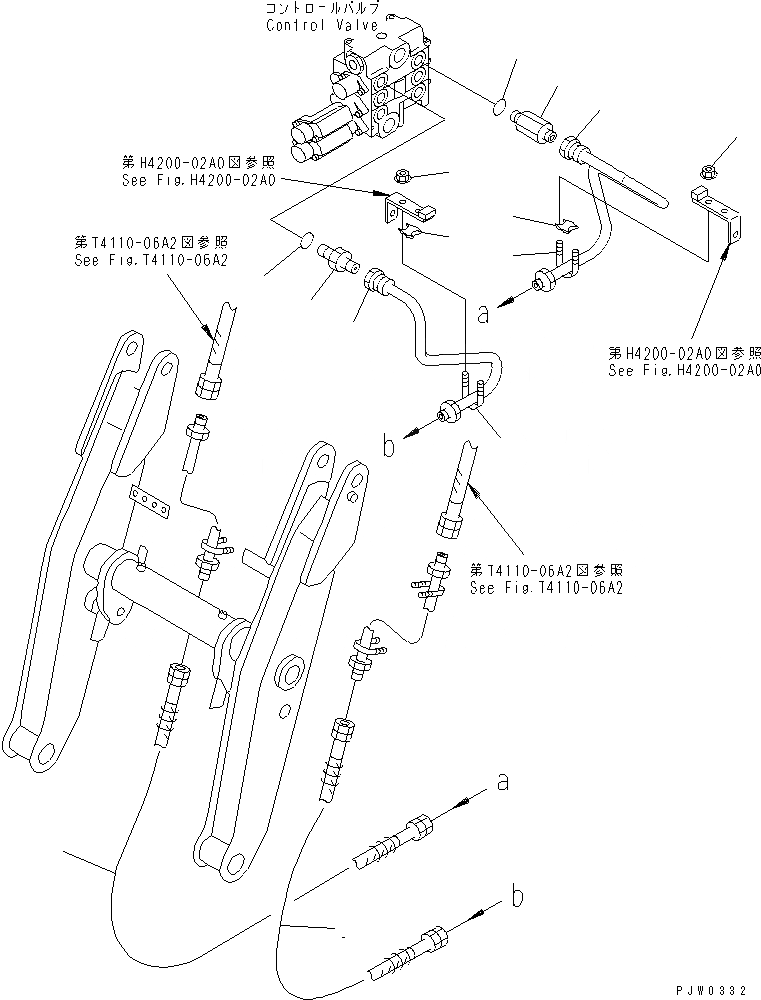 コントロールバルブ
Control Valve

第H4200-02A0図参照
See Fig.H4200-02A0

第T4110-06A2図参照
See Fig.T4110-06A2

a

第H4200-02A0図参照
See Fig.H4200-02A0

b

第T4110-06A2図参照
See Fig.T4110-06A2

a

b

PJW0332