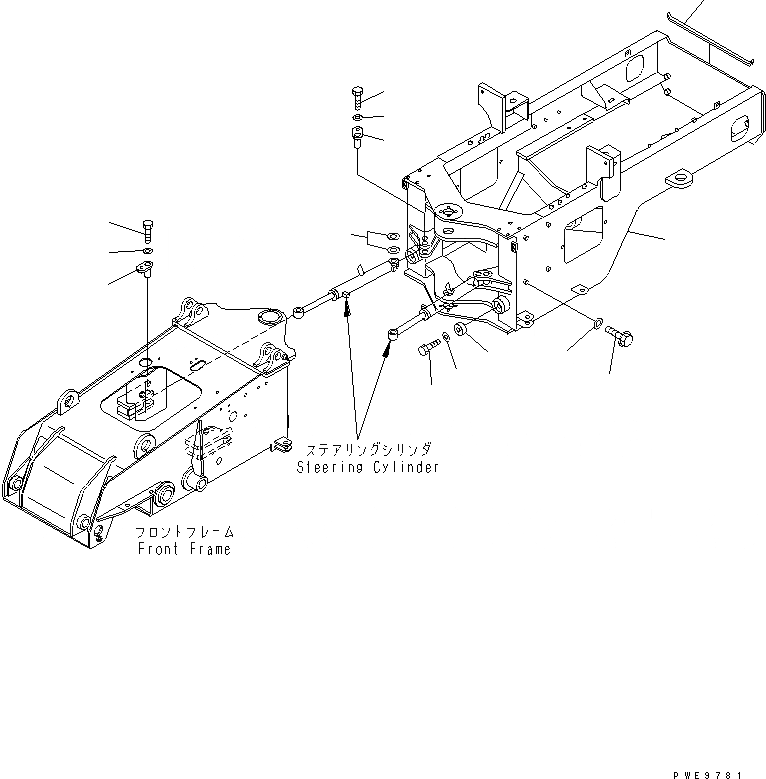 ステアリングシリンダ
Steering Cylinder

フロントフレーム
Front Frame

PWE9781