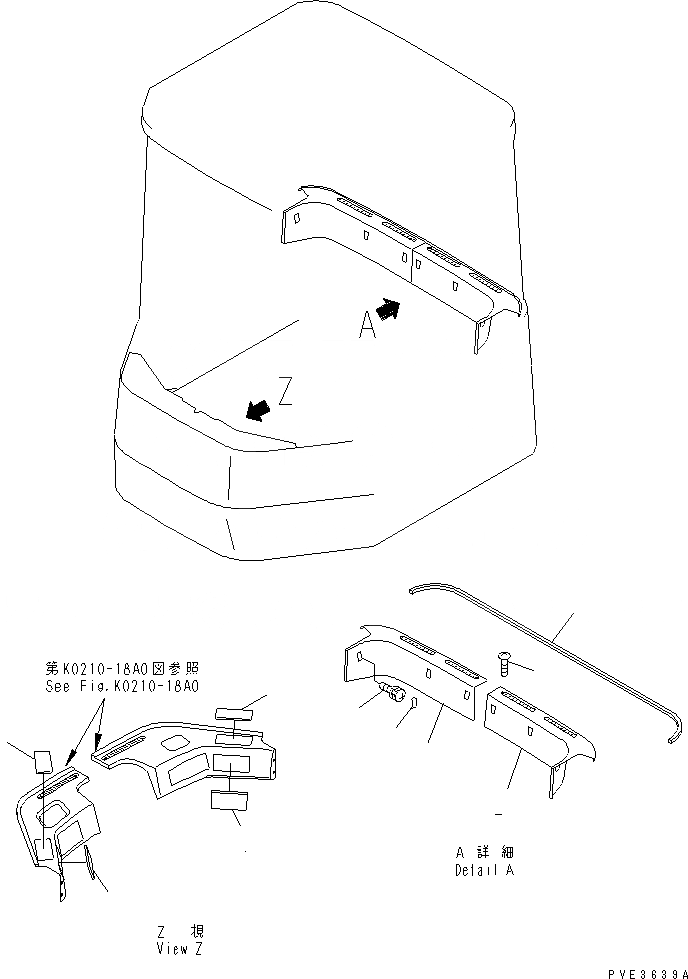 A

Z

第K0210-18A0図参照
See Fig.K0210-18A0

A 詳 細
Detail A

Z 視
View Z

PVE3639A