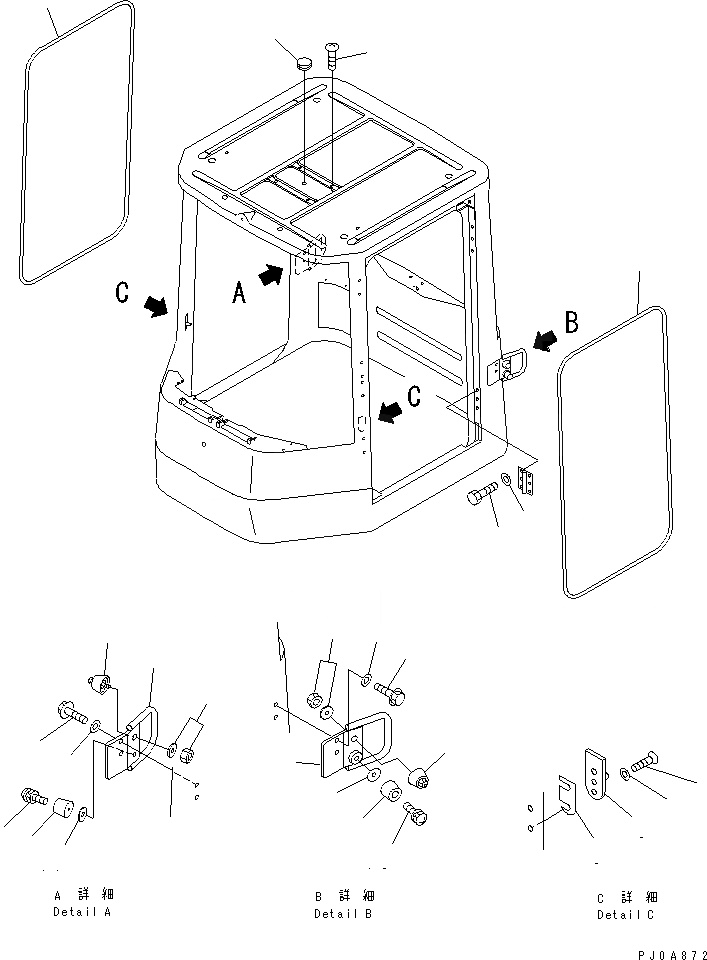 C
A
B
C

A 詳 細
Detail A

B 詳 細
Detail B

C 詳 細
Detail C

PJ0A872