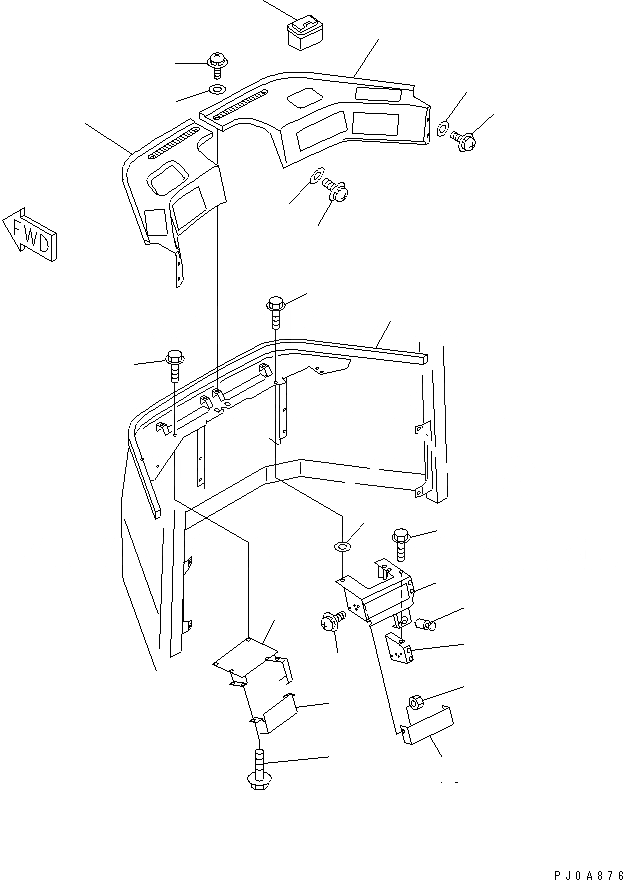 FWD

PJ0A876