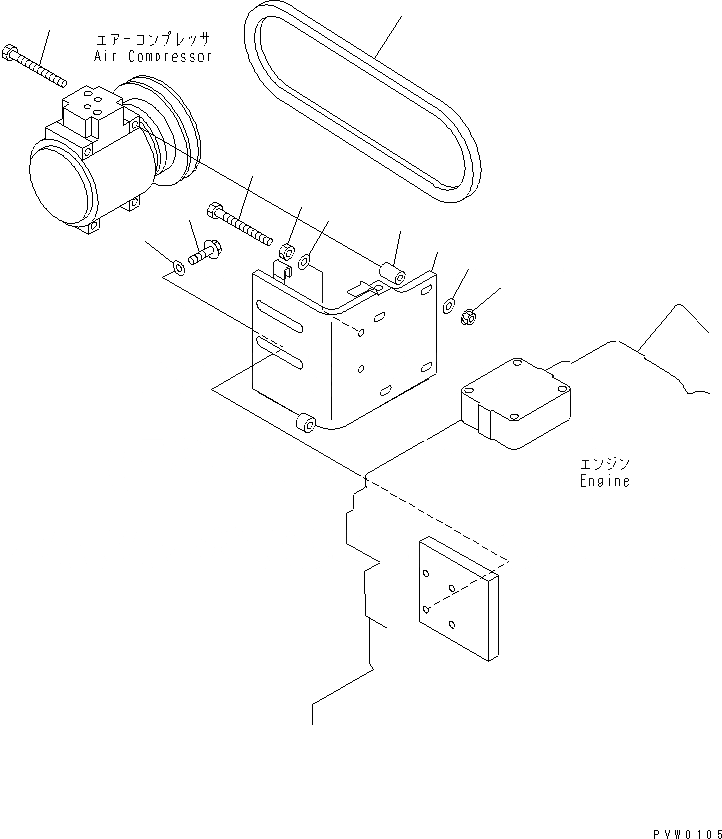 エアーコンプレッサ
Air Compressor

エンジン
Engine

PVW0105