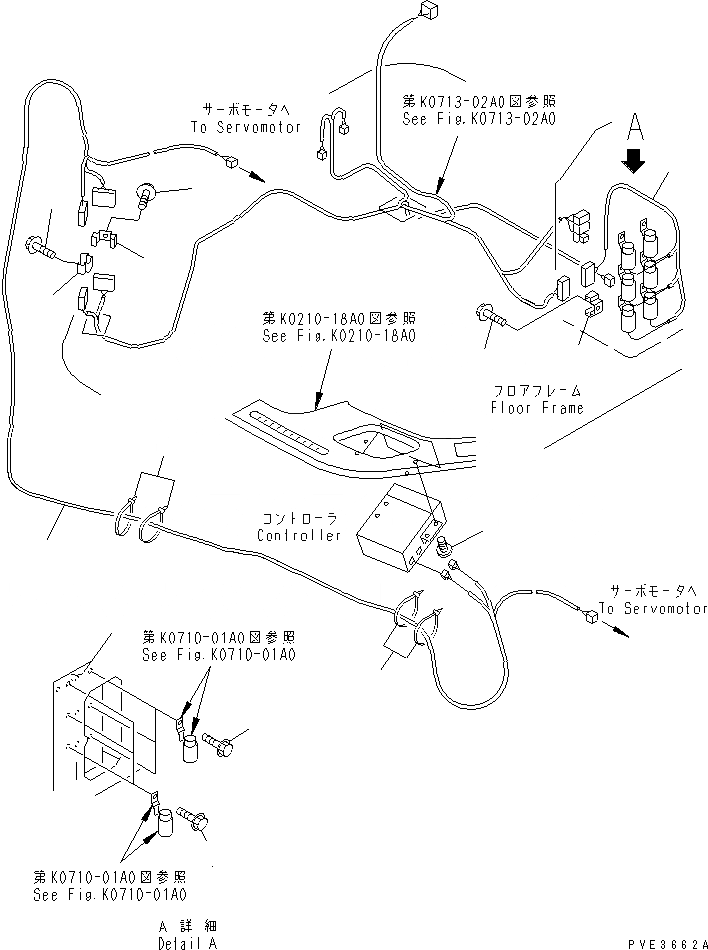 サーボモータへ
To Servomotor

第K0713-02A0図参照
See Fig.K0713-02A0

A

第K0210-18A0図参照
See Fig.K0210-18A0

フロアフレーム
Floor Frame

コントローラ
Controller

サーボモータへ
To Servomotor

第K0710-01A0図参照
See Fig.K0710-01A0

第K0710-01A0図参照
See Fig.K0710-01A0

A 詳細
Detail A

PVE3662A