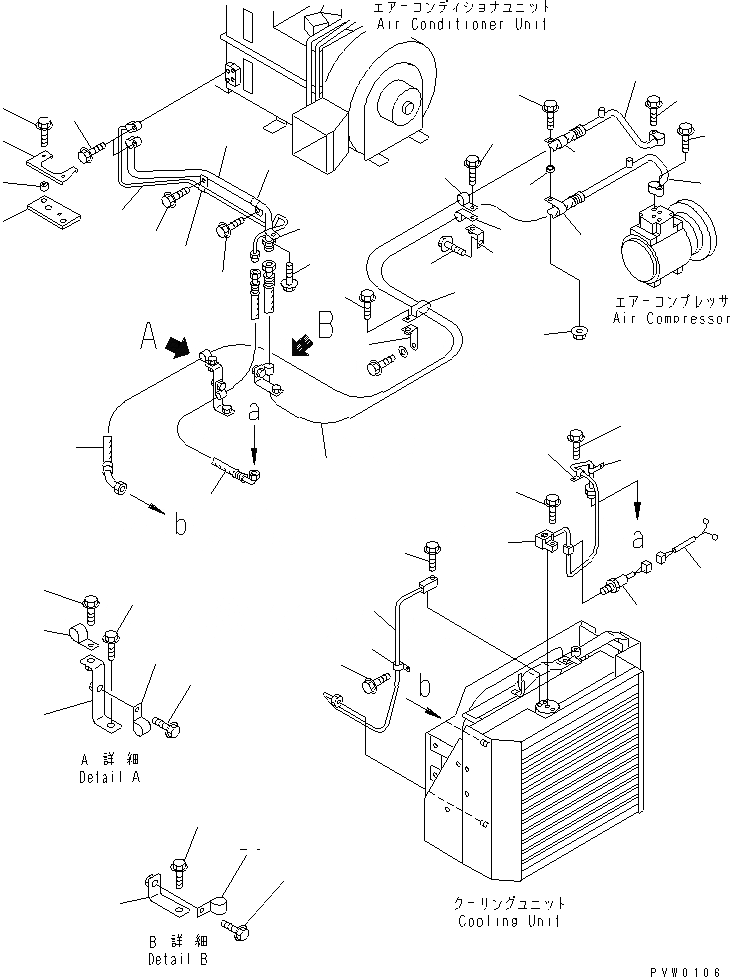 エアーコンディショナユニット
Air Conditioner Unit

エアーコンプレッサ
Air Compressor

A

B

a

b

a

b

A 詳細
Detail A

B 詳細
Detail B

クーリングユニット
Cooling Unit

PVW0106