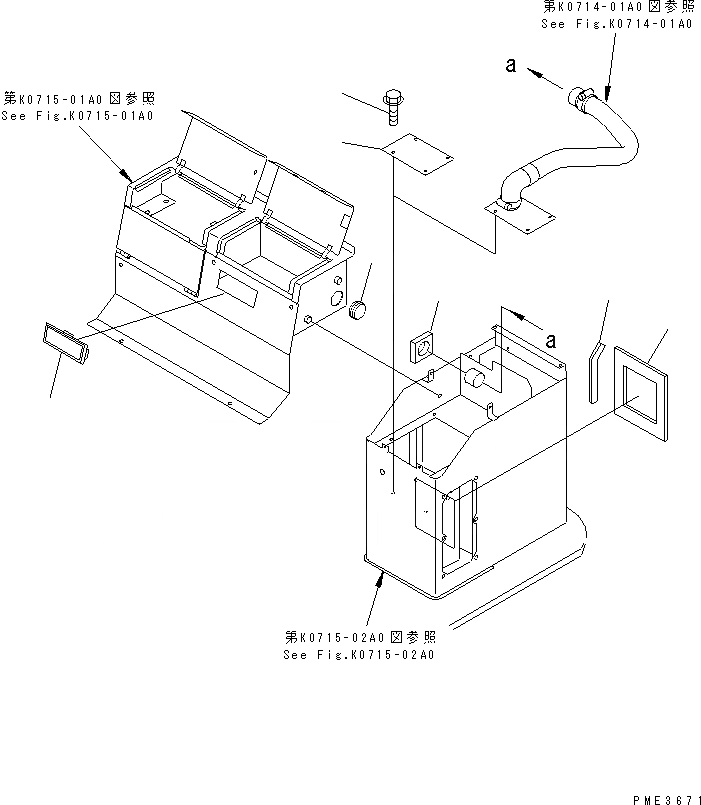 第K0714-01A0図参照
See Fig.K0714-01A0

a

第K0715-01A0図参照
See Fig.K0715-01A0

a

第K0715-02A0図参照
See Fig.K0715-02A0

PME3671