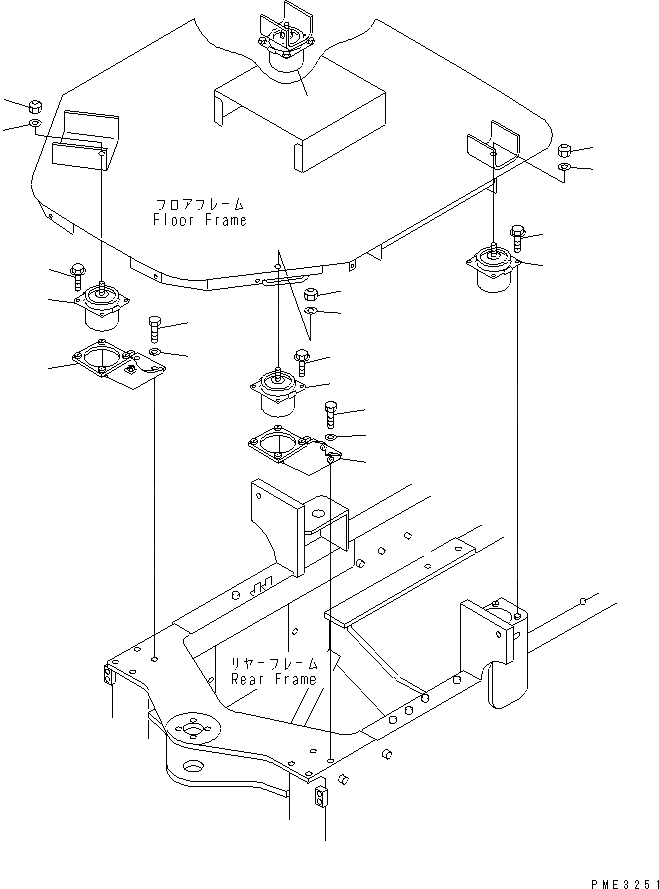 フロアフレーム
Floor Frame

リヤーフレーム
Rear Frame

PME3251