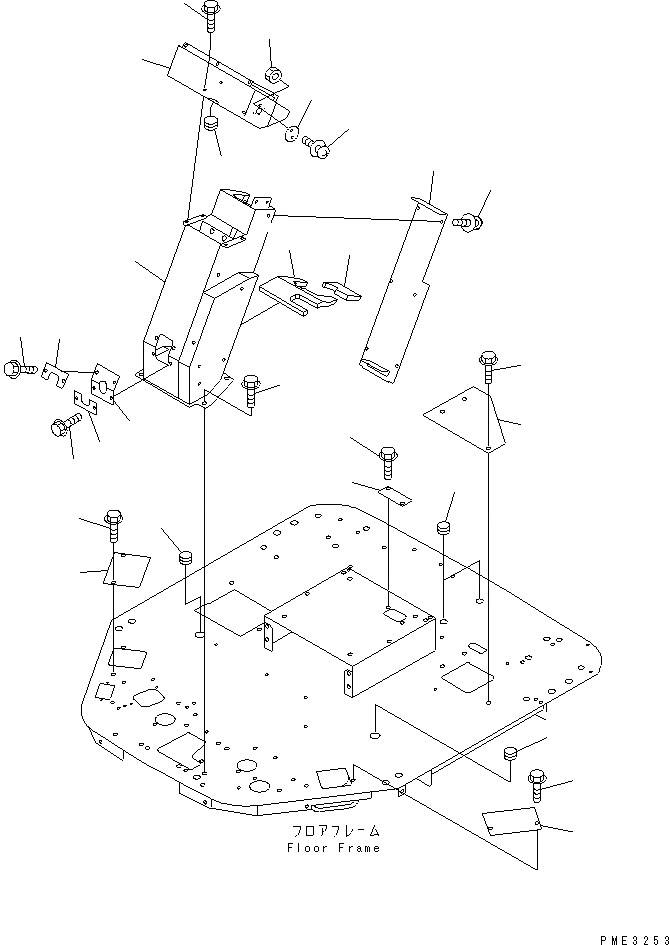 フロアフレーム
Floor Frame

PME3253