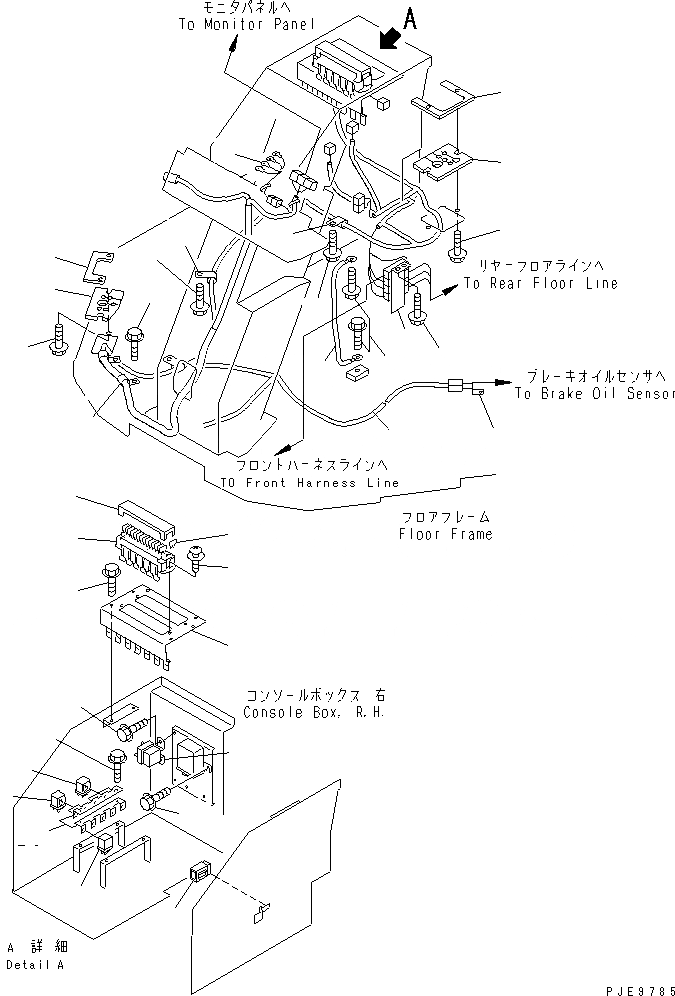 モニタパネルへ
To Monitor Panel

A

リヤーフロアラインへ
To Rear Floor Line

ブレーキオイルセンサへ
To Brake Oil Sensor

フロントハーネスラインへ
TO Front Harness Line

フロアフレーム
Floor Frame

コンソールボックス 右
Console Box, R.H.

A 詳細
Detail A

PJE9785