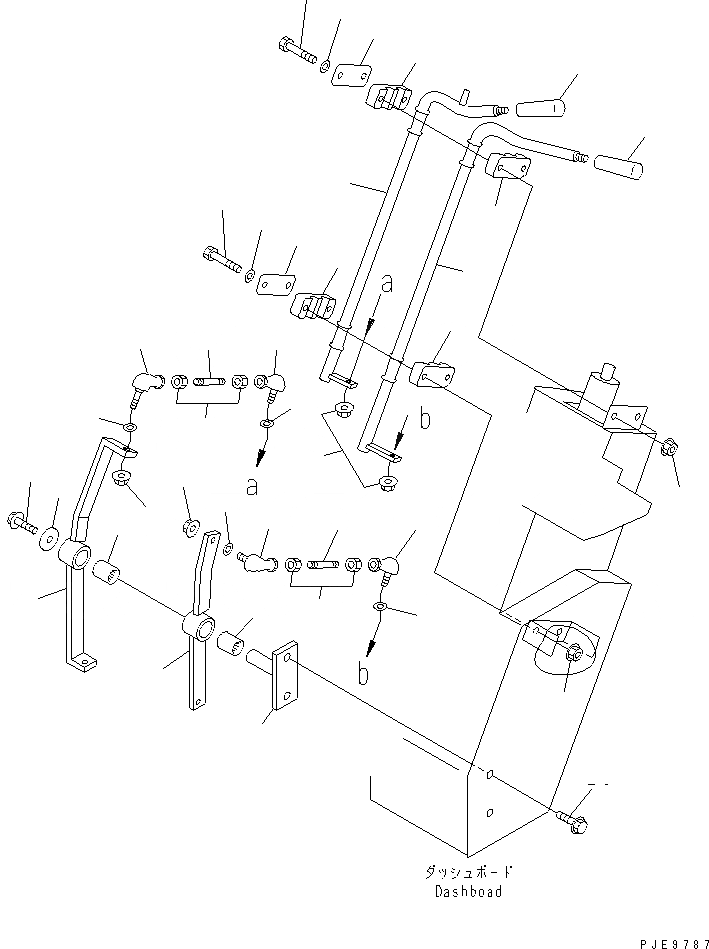 a
b
a
b
ダッシュボード
Dashboad
PJE9787