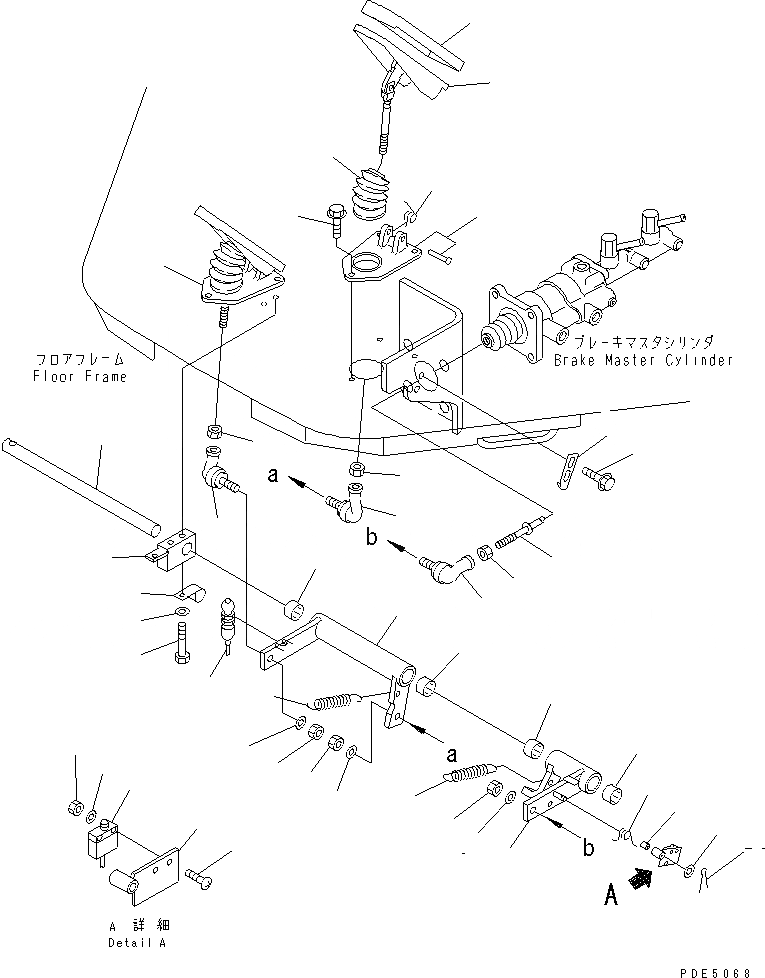 フロアフレーム
Floor Frame

ブレーキマスタシリンダ
Brake Master Cylinder

a

b

a

b

A

A 詳細
Detail A

PDE5068