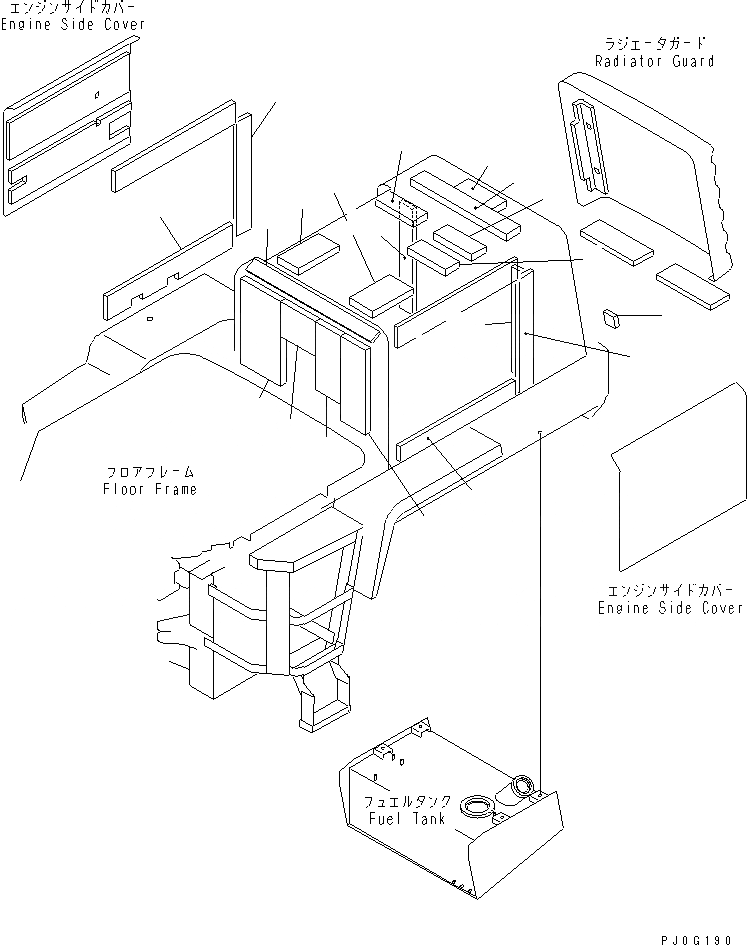 エンジンサイドカバー
Engine Side Cover

ラジエータガード
Radiator Guard

フロアフレーム
Floor Frame

エンジンサイドカバー
Engine Side Cover

フュエルタンク
Fuel Tank

PJ0G190