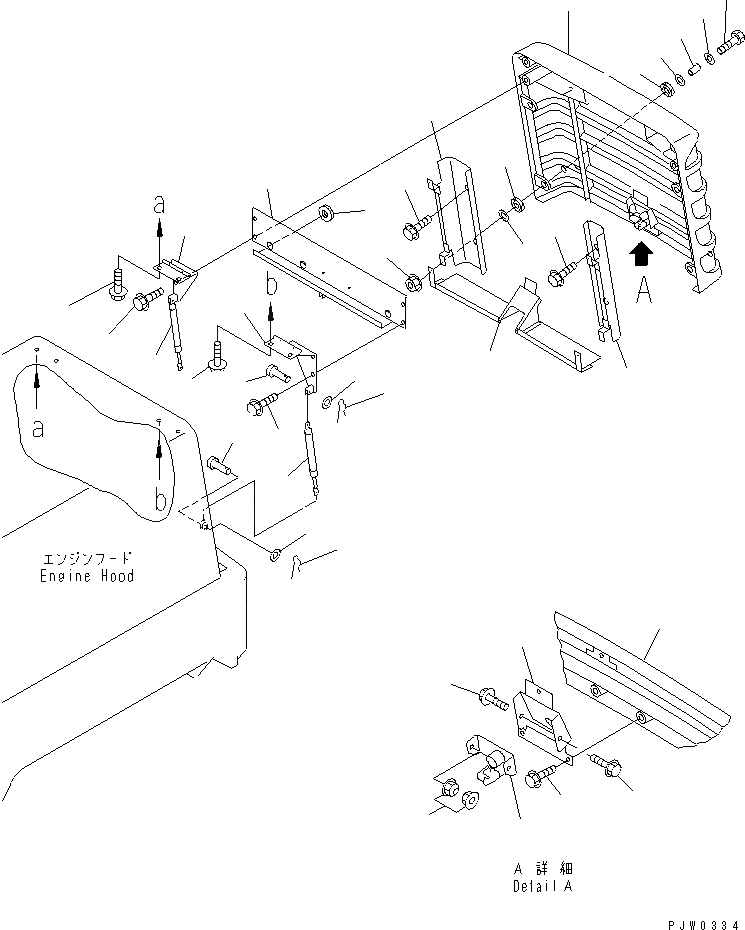 a
b
A
a
b
エンジンフード
Engine Hood
A 詳細
Detail A
PJW0334