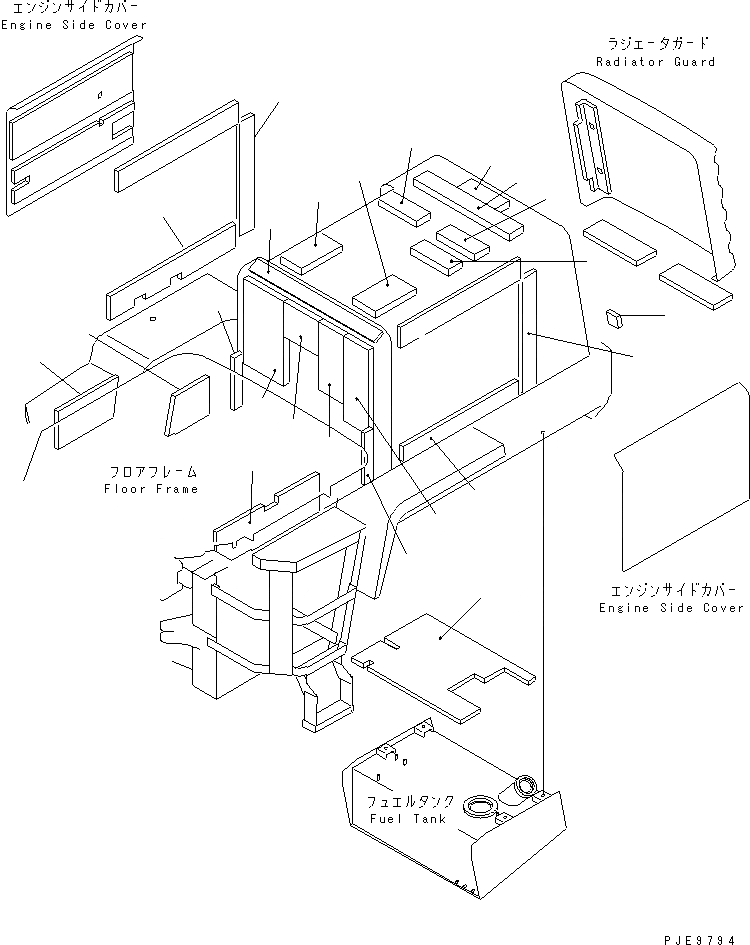 エンジンサイドカバー
Engine Side Cover

ラジエータガード
Radiator Guard

フロアフレーム
Floor Frame

エンジンサイドカバー
Engine Side Cover

フュエルタンク
Fuel Tank

PJE9794