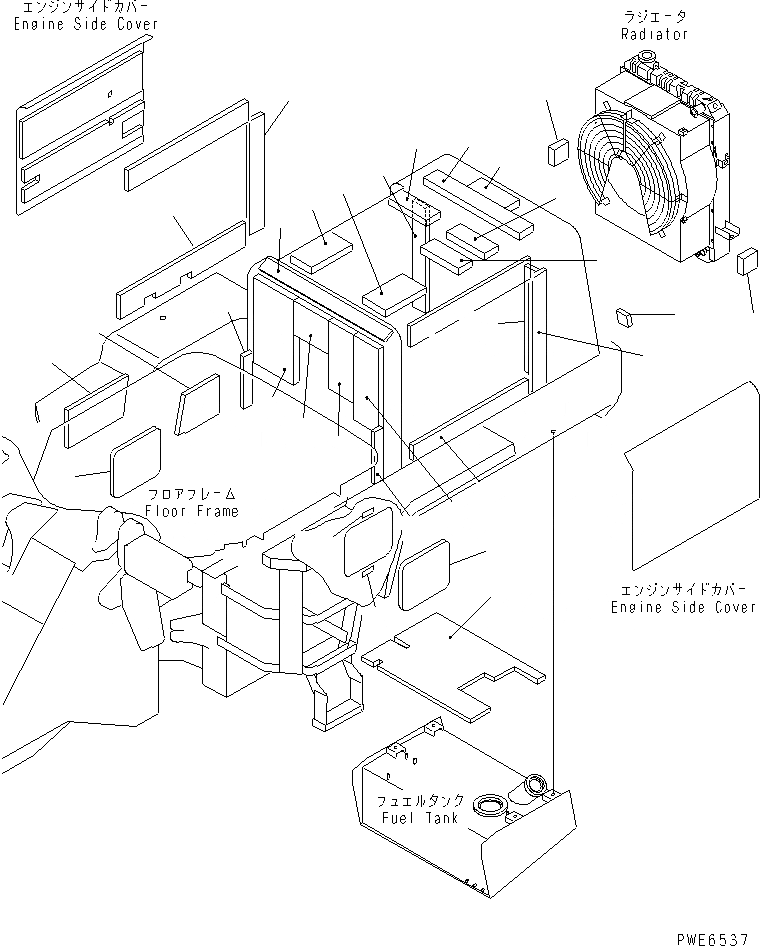 エンジンサイドカバー
Engine Side Cover

ラジエータ
Radiator

フロアフレーム
Floor Frame

エンジンサイドカバー
Engine Side Cover

フュエルタンク
Fuel Tank

PWE6537