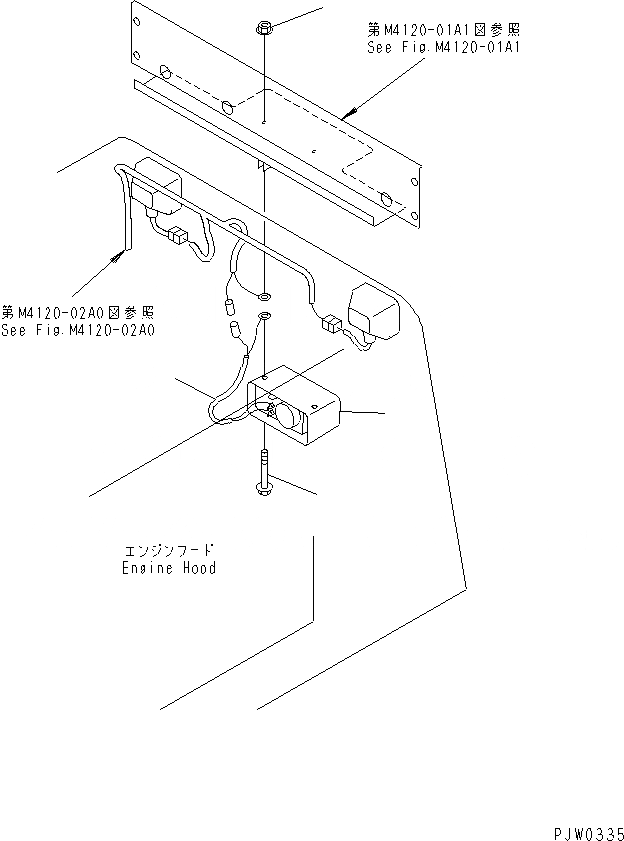 第M4120-01A1図参照
See Fig.M4120-01A1

第M4120-02A0図参照
See Fig.M4120-02A0

エンジンフード
Engine Hood

PJW0335