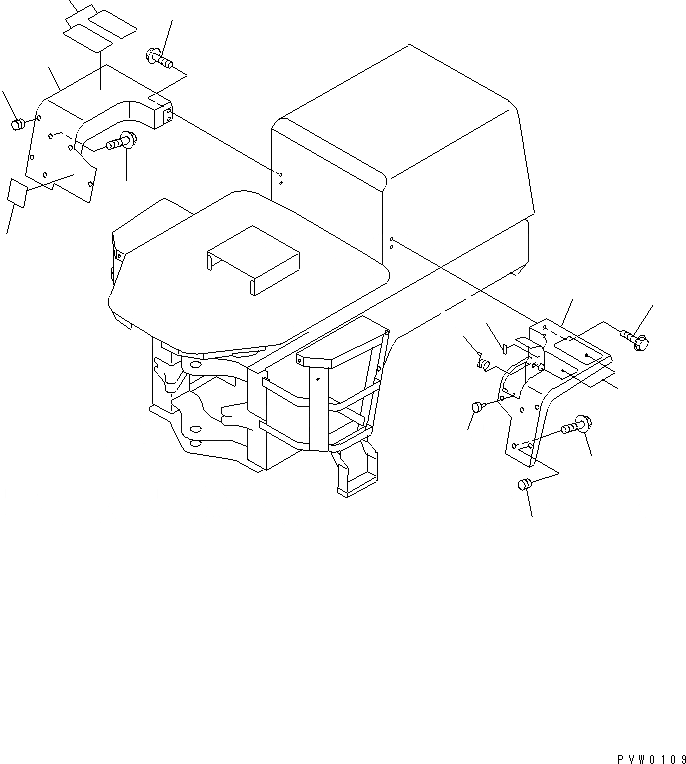 PVW0109