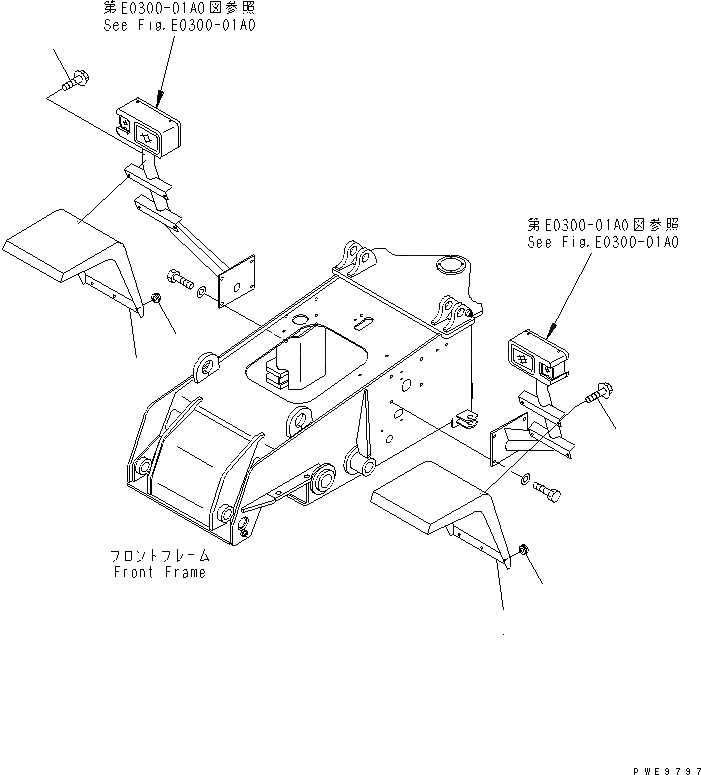 第E0300-01A0図参照
See Fig.E0300-01A0

第E0300-01A0図参照
See Fig.E0300-01A0

フロントフレーム
Front Frame

PWE9797